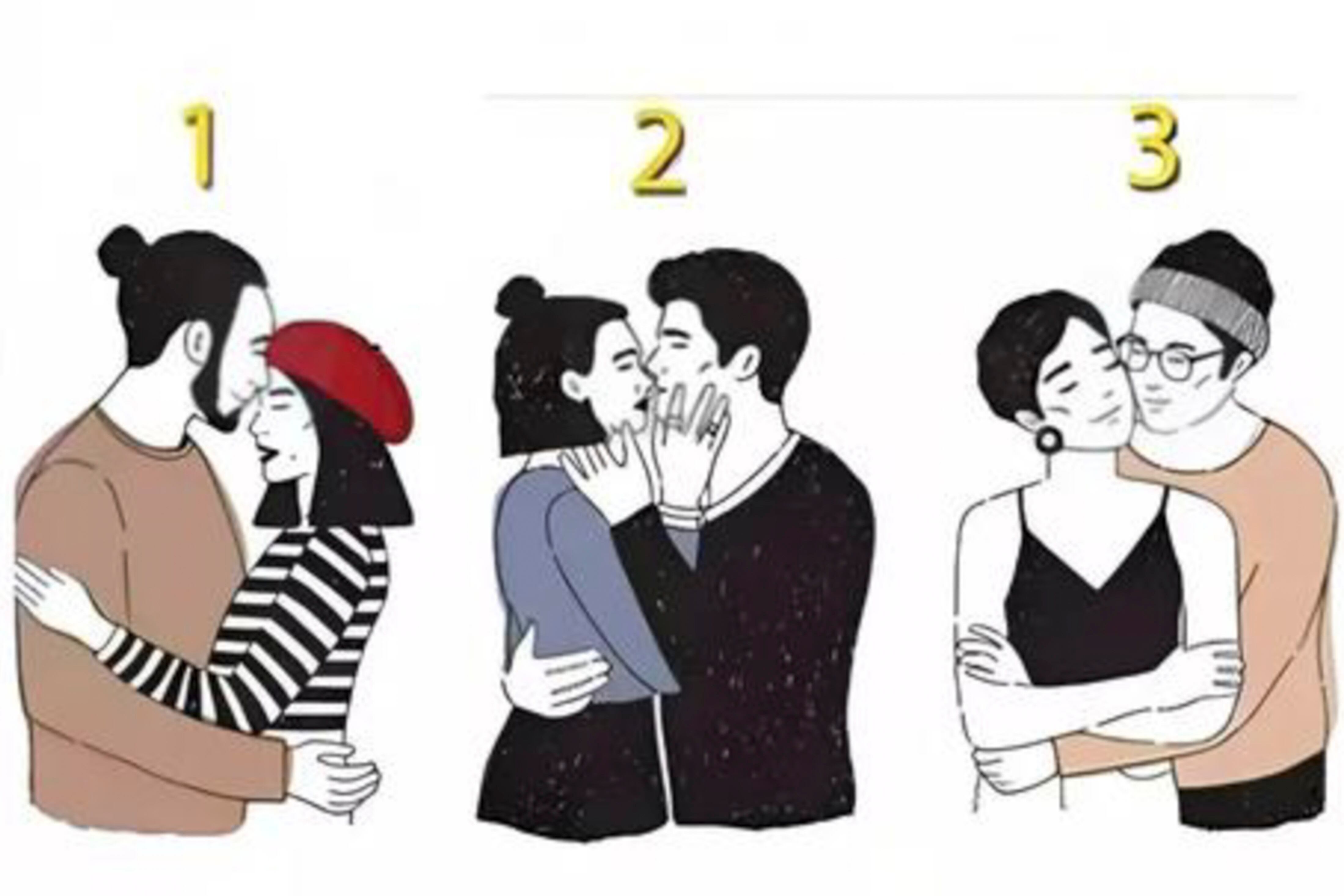 1

2

3